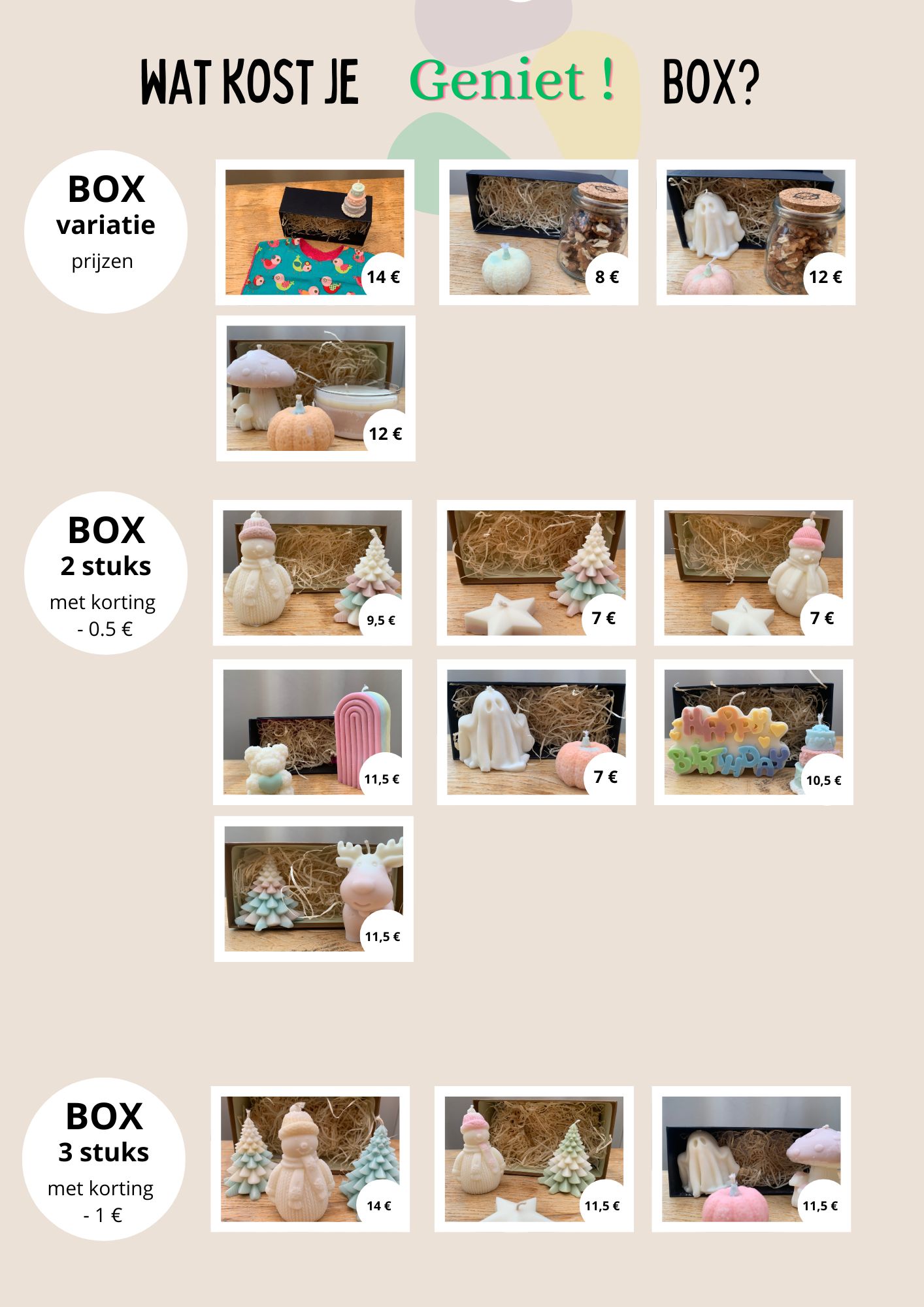 WAT KOST JE Geniet ! BOX?

BOX
variatie
prijzen

14 €

8 €

12 €

12 €

BOX
2 stuks
met korting
- 0.5 €

9,5 €

7 €

7 €

11,5 €

7 €

HAPPY BIRTHDAY

10,5 €

11,5 €

BOX
3 stuks
met korting
- 1 €

14 €

11,5 €

11,5 €